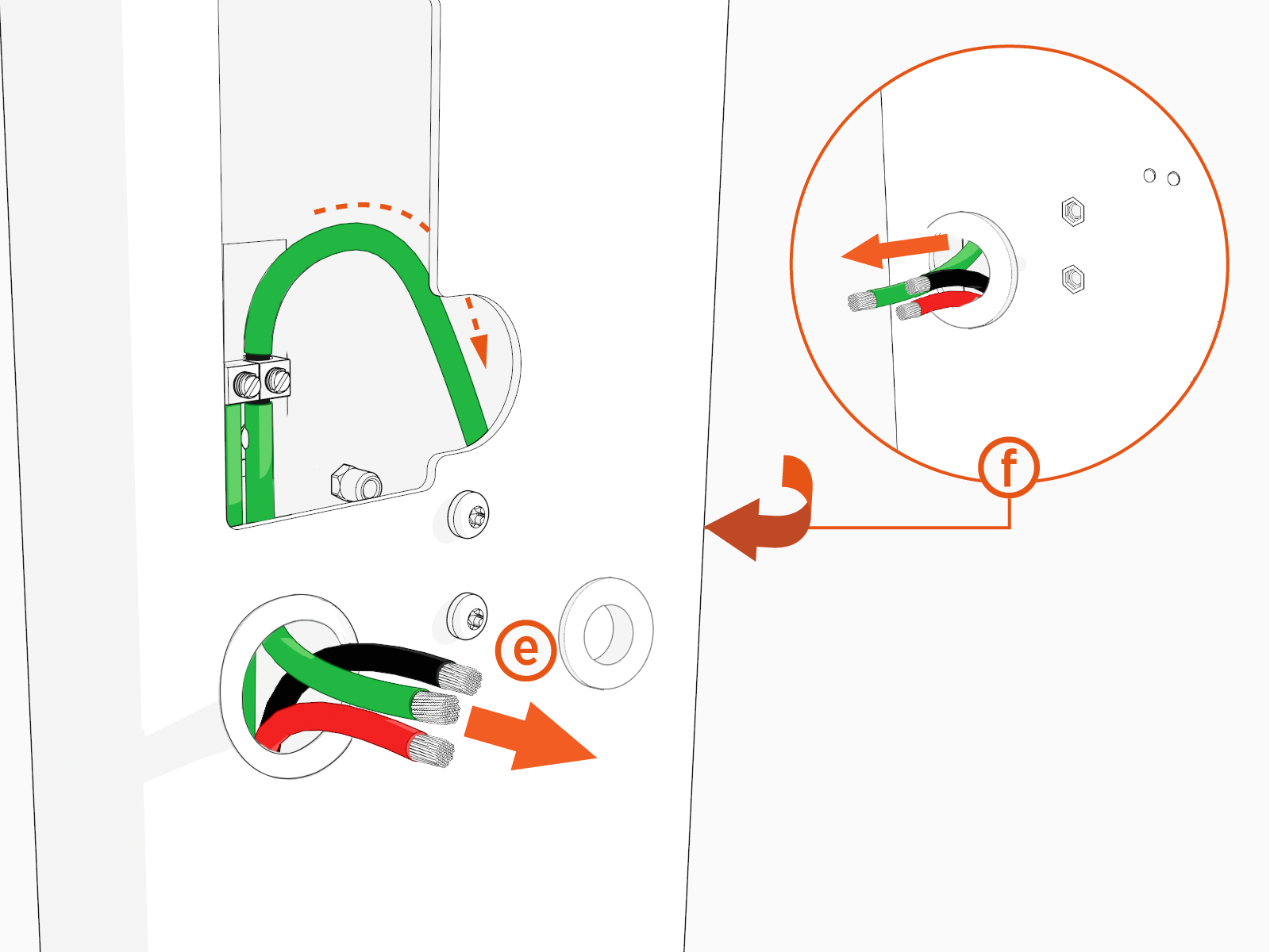 f

e